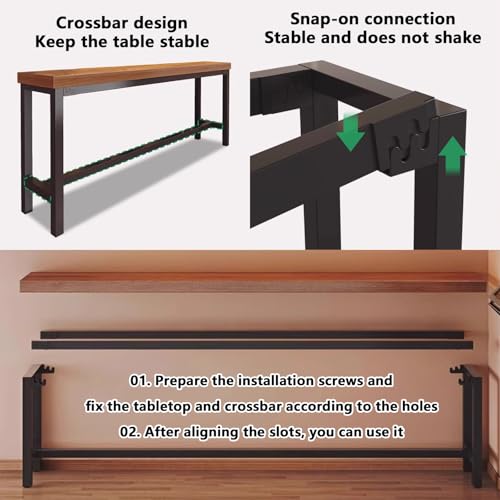 Crossbar design
Keep the table stable

Snap-on connection
Stable and does not shake

01. Prepare the installation screws and fix the tabletop and crossbar according to the holes

02. After aligning the slots, you can use it